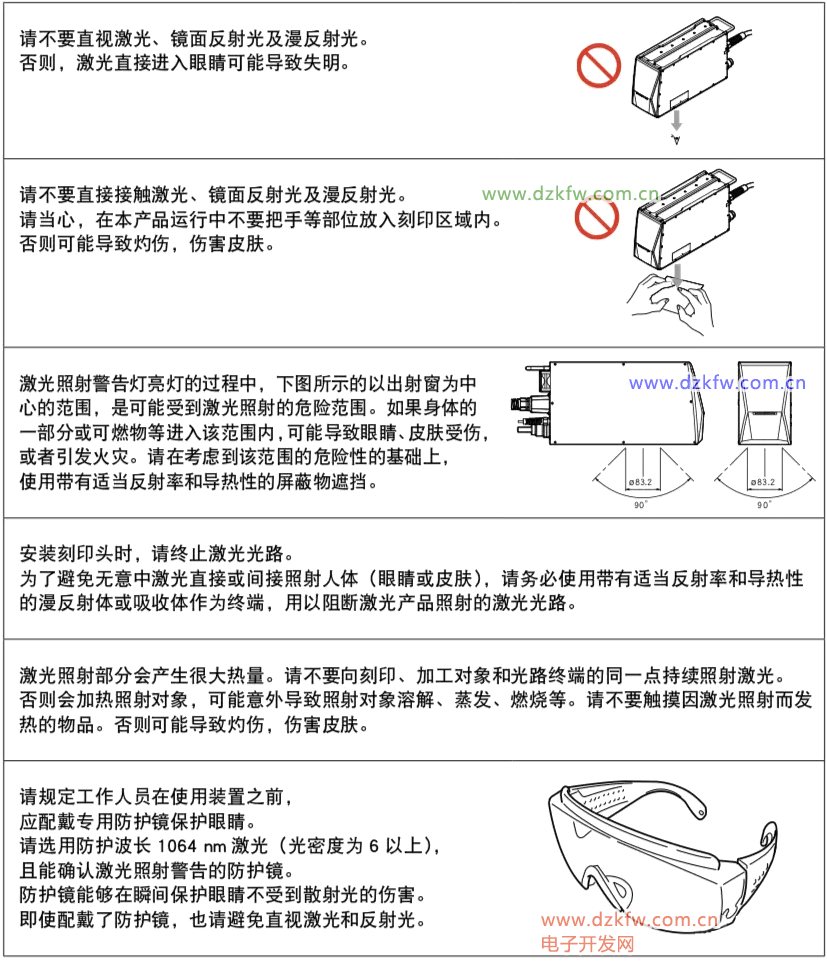 请不要直视激光、镜面反射光及漫反射光。
否则，激光直接进入眼睛可能导致失明。

请不要直接接触激光、镜面反射光及漫反射光。
请当心，在本产品运行中不要把手等部位放入刻印区域内。
否则可能导致灼伤，伤害皮肤。

www.dzkfw.com.cn

激光照射警告灯亮灯的过程中，下图所示的以出射窗为中心的范围，是可能受到激光照射的危险范围。如果身体的一部分或可燃物等进入该范围内，可能导致眼睛、皮肤受伤，或者引发火灾。请在考虑到该范围的危险性的基础上，使用带有适当反射率和导热性的屏蔽物遮挡。

www.dzkfw.com.cn

ø83.2
90°
ø83.2
90°

安装刻印头时，请终止激光光路。
为了避免无意中激光直接或间接照射人体（眼睛或皮肤），请务必使用带有适当反射率和导热性的漫反射体或吸收体作为终端，用以阻断激光产品照射的激光光路。

激光照射部分会产生很大热量。请不要向刻印、加工对象和光路终端的同一点持续照射激光。
否则会加热照射对象，可能意外导致照射对象溶解、蒸发、燃烧等。请不要触摸因激光照射而发热的物品。否则可能导致灼伤，伤害皮肤。

请规定工作人员在使用装置之前，
应配戴专用防护镜保护眼睛。
请选用防护波长 1064 nm 激光（光密度为 6 以上），
且能确认激光照射警告的防护镜。
防护镜能够在瞬间保护眼睛不受到散射光的伤害。
即使配戴了防护镜，也请避免直视激光和反射光。

www.dzkfw.com.cn
电子开发网